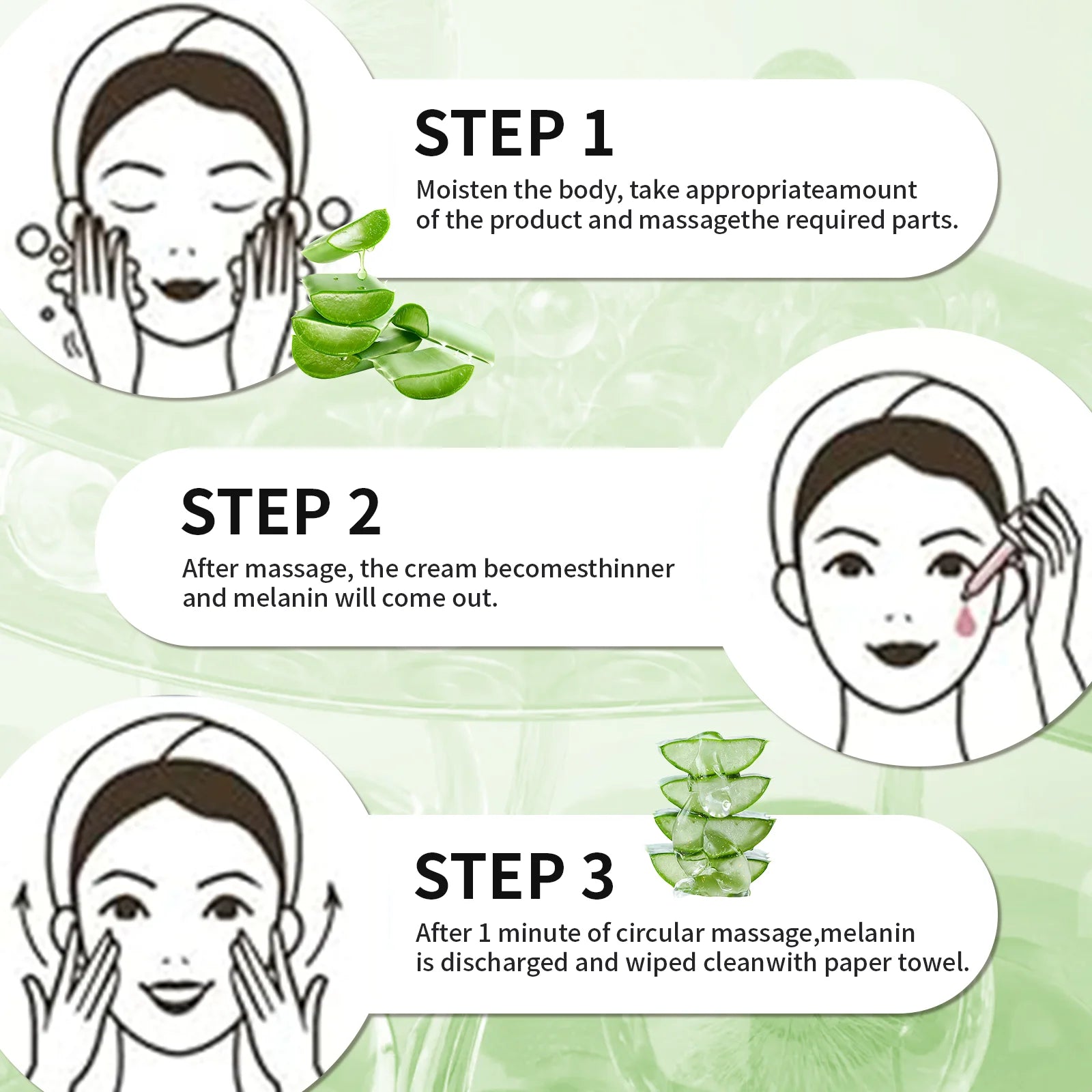 STEP 1
Moisten the body, take appropriateamount of the product and massagethe required parts.

STEP 2
After massage, the cream becomesthinner and melanin will come out.

STEP 3
After 1 minute of circular massage,melanin is discharged and wiped cleanwith paper towel.