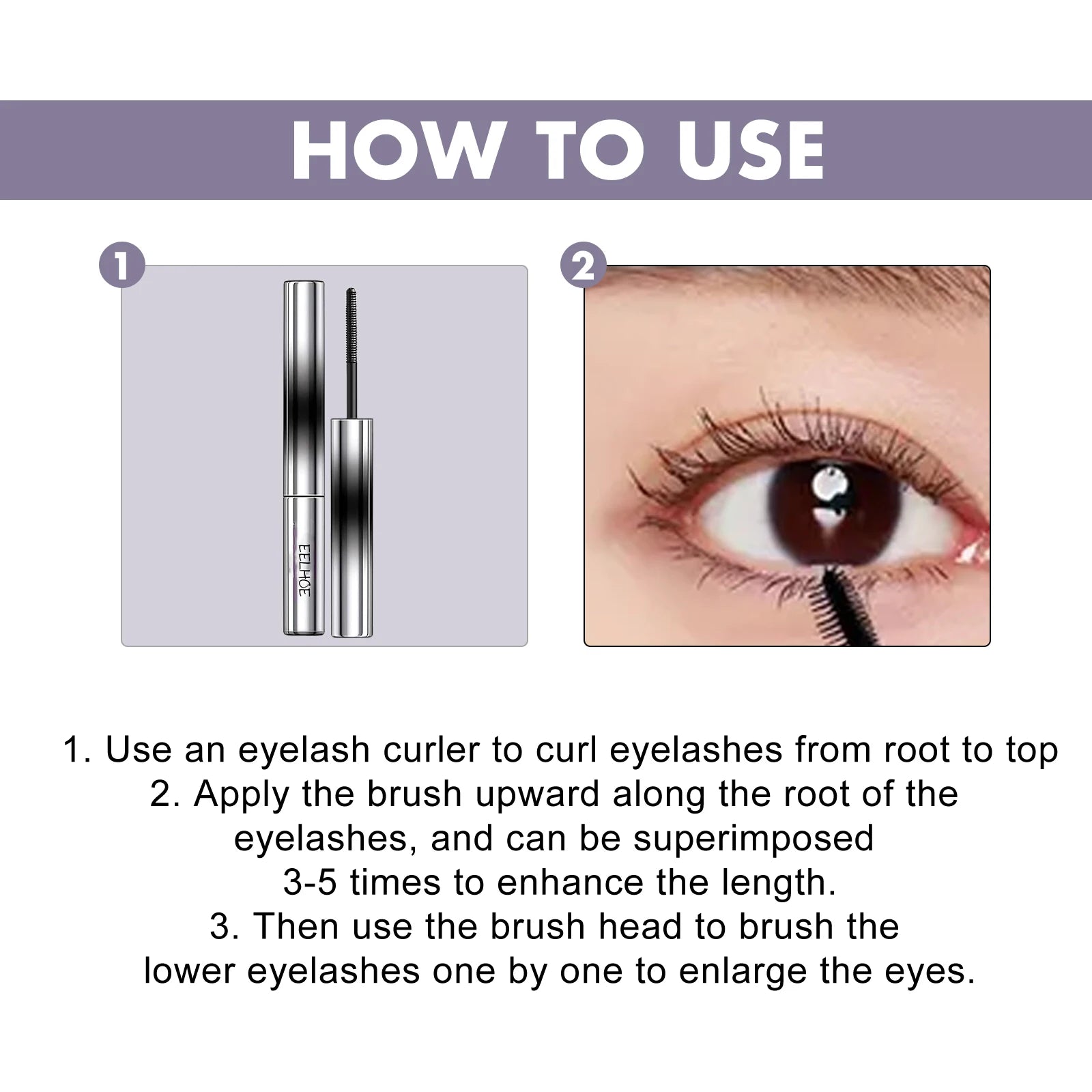 HOW TO USE

1

EELHOE

2

1. Use an eyelash curler to curl eyelashes from root to top
2. Apply the brush upward along the root of the eyelashes, and can be superimposed 3-5 times to enhance the length.
3. Then use the brush head to brush the lower eyelashes one by one to enlarge the eyes.