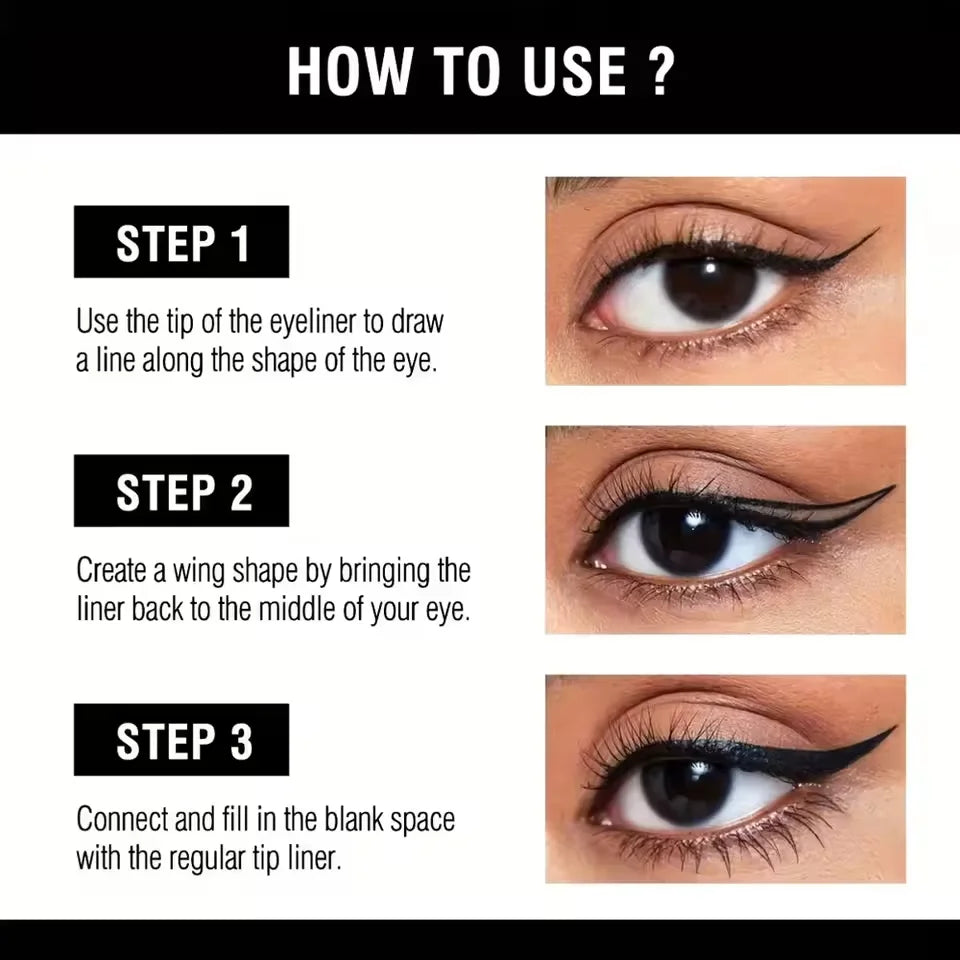 HOW TO USE ?

STEP 1

Use the tip of the eyeliner to draw a line along the shape of the eye.

STEP 2

Create a wing shape by bringing the liner back to the middle of your eye.

STEP 3

Connect and fill in the blank space with the regular tip liner.